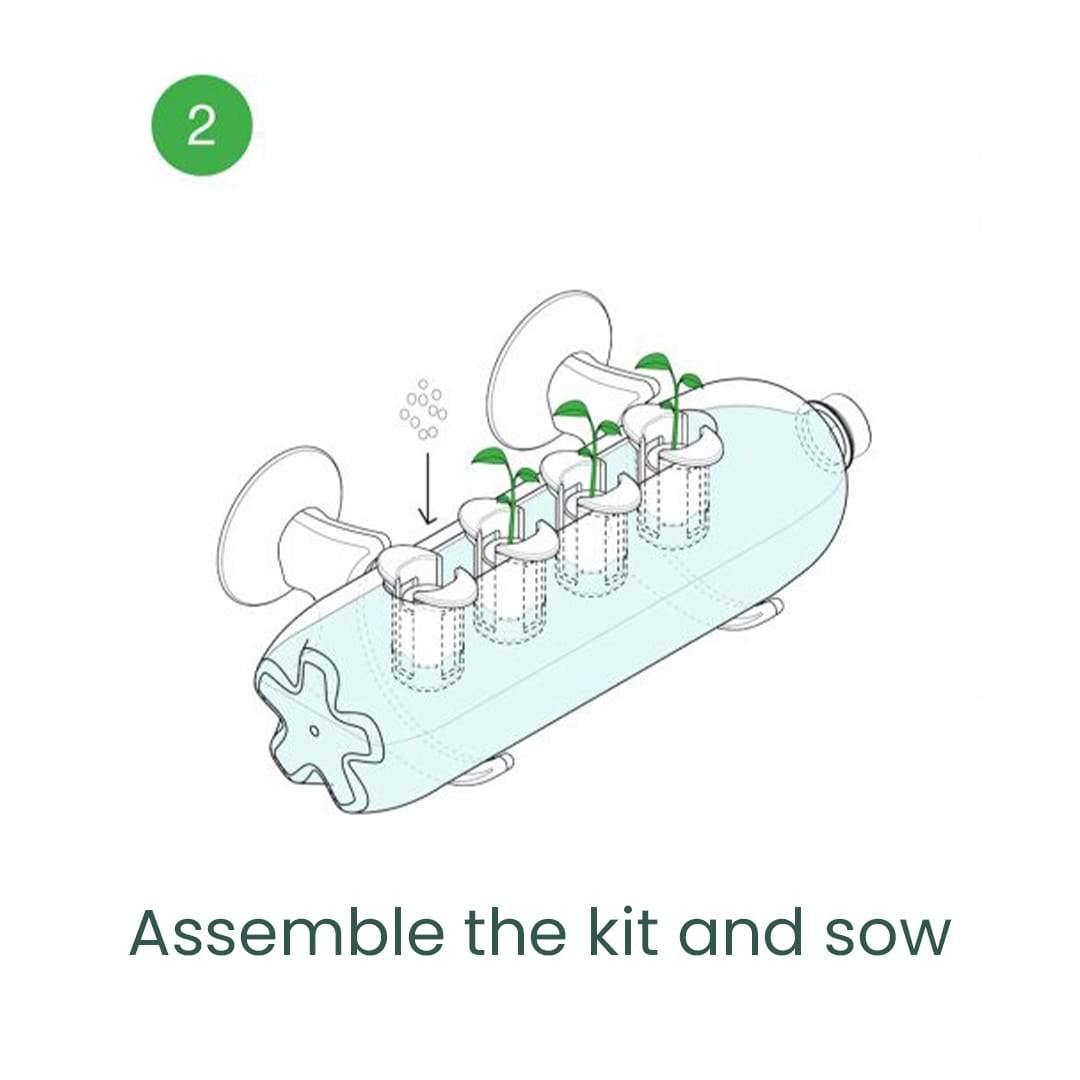 2

Assemble the kit and sow